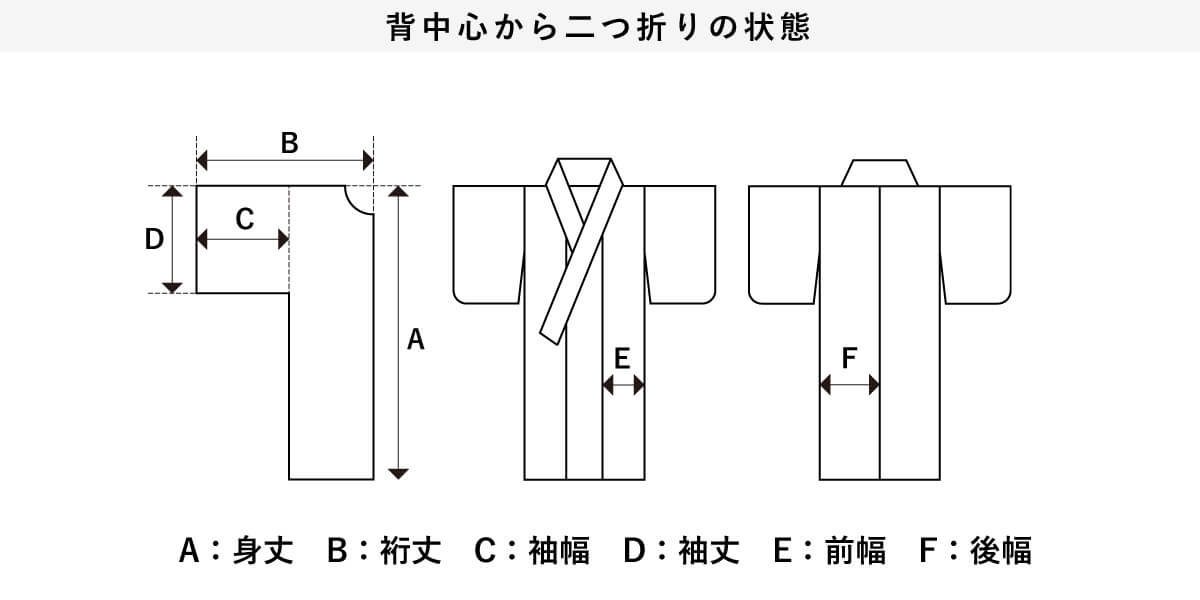 背中心から二つ折りの状態

B

D

C

A

E

F

A：身丈　B：裄丈　C：袖幅　D：袖丈　E：前幅　F：後幅